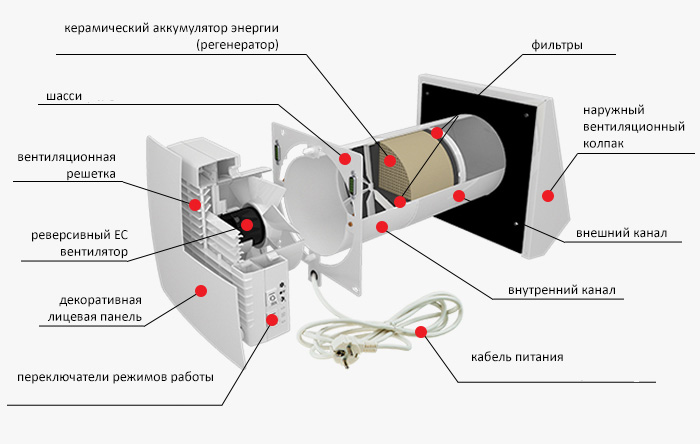 керамический аккумулятор энергии (регенератор)

фильтры

шасси

наружный вентиляционный колпак

вентиляционная решетка

реверсивный ЕС вентилятор

внешний канал

внутренний канал

декоративная лицевая панель

кабель питания

переключатели режимов работы